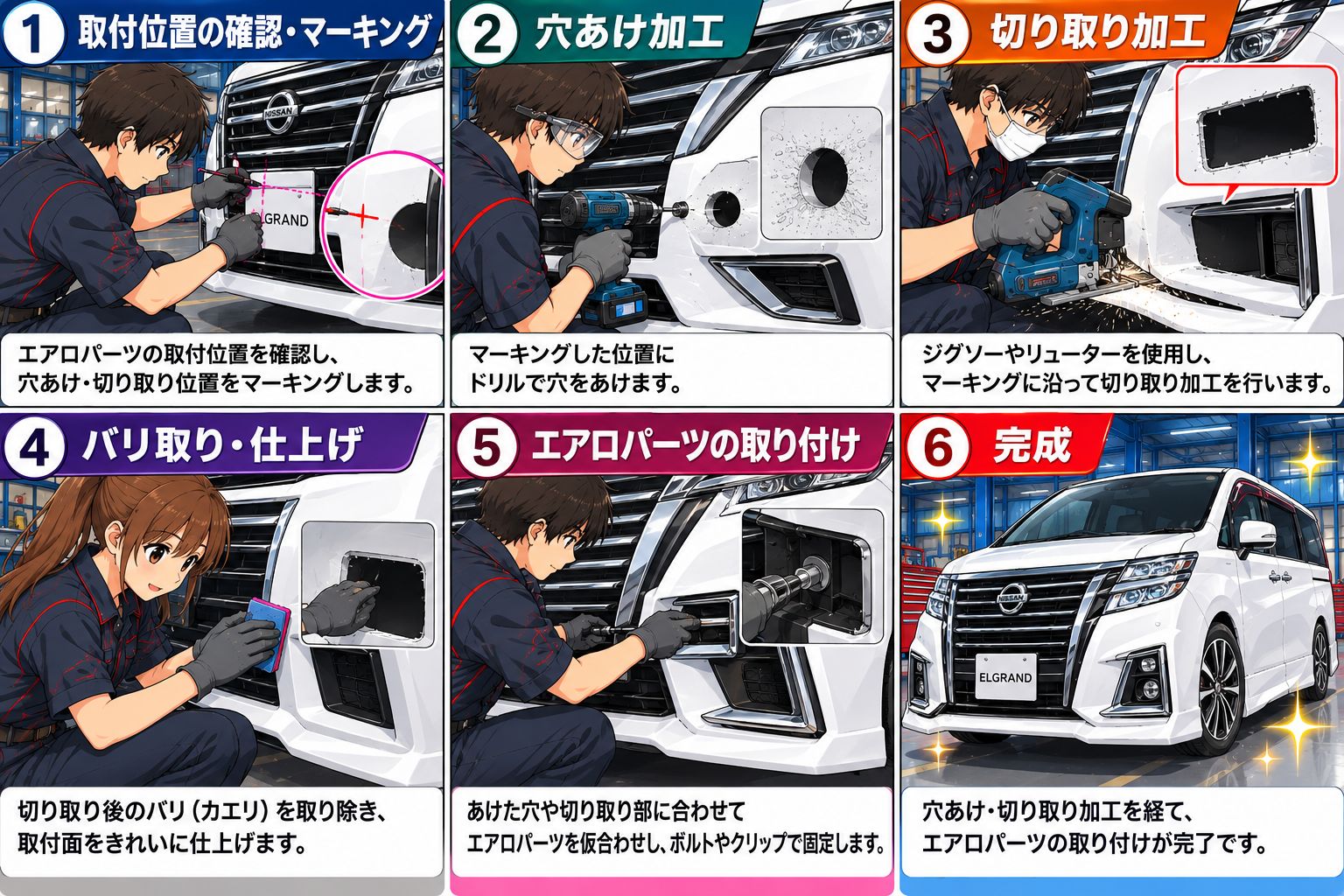 1 取付位置の確認・マーキング

NISSAN
ELGRAND

エアロパーツの取付位置を確認し、穴あけ・切り取り位置をマーキングします。

2 穴あけ加工

マーキングした位置にドリルで穴をあけます。

3 切り取り加工

ジグソーやリューターを使用し、マーキングに沿って切り取り加工を行います。

4 バリ取り・仕上げ

切り取り後のバリ（カエリ）を取り除き、取付面をきれいに仕上げます。

5 エアロパーツの取り付け

あけた穴や切り取り部に合わせてエアロパーツを仮合わせし、ボルトやクリップで固定します。

6 完成

NISSAN
ELGRAND

穴あけ・切り取り加工を経て、エアロパーツの取り付けが完了です。